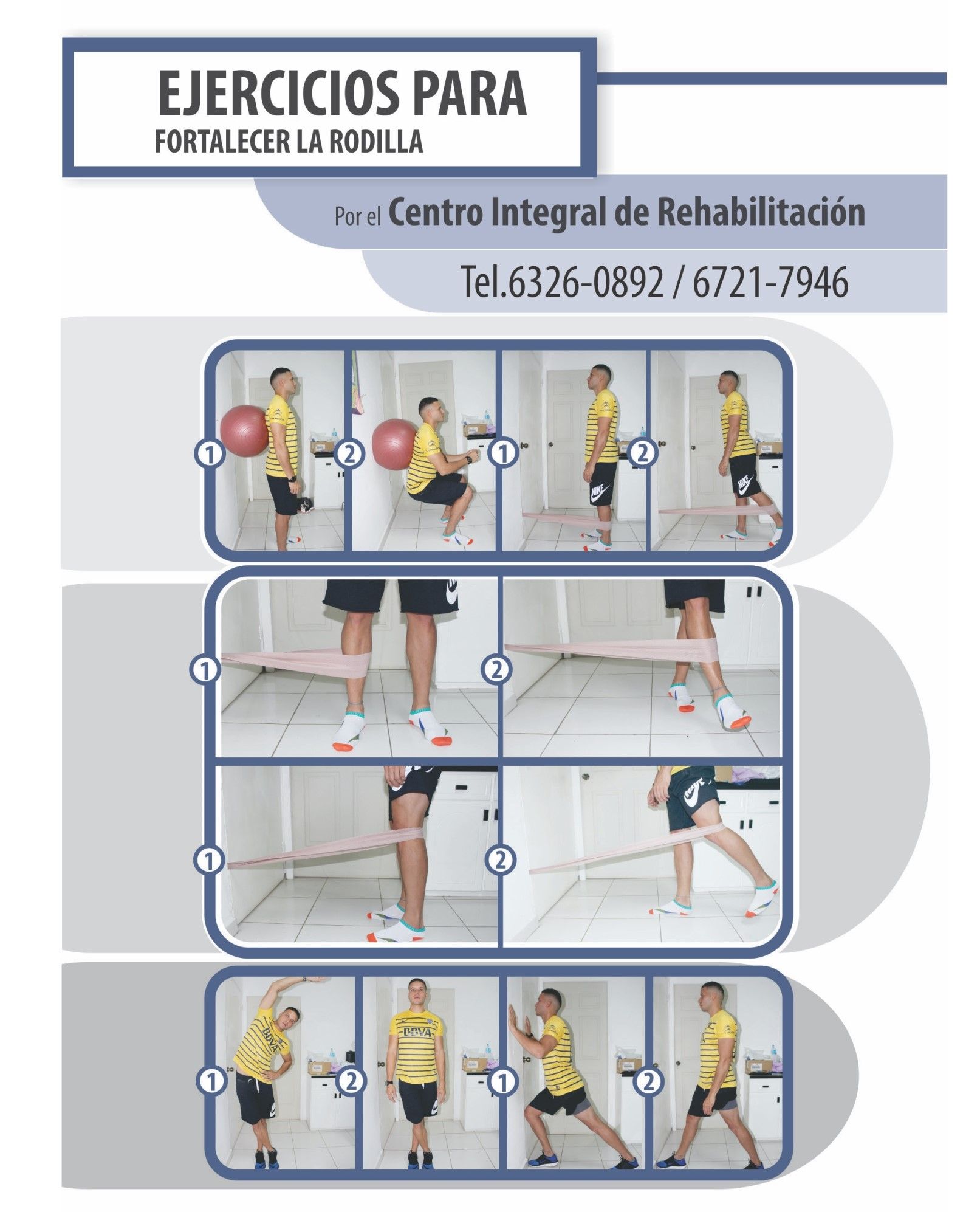 EJERCICIOS PARA
FORTALECER LA RODILLA

Por el Centro Integral de Rehabilitación

Tel.6326-0892 / 6721-7946

1 2 1 2

NIKE NIKE

1 2

1 2

1 2 1 2

BBVA BBVA